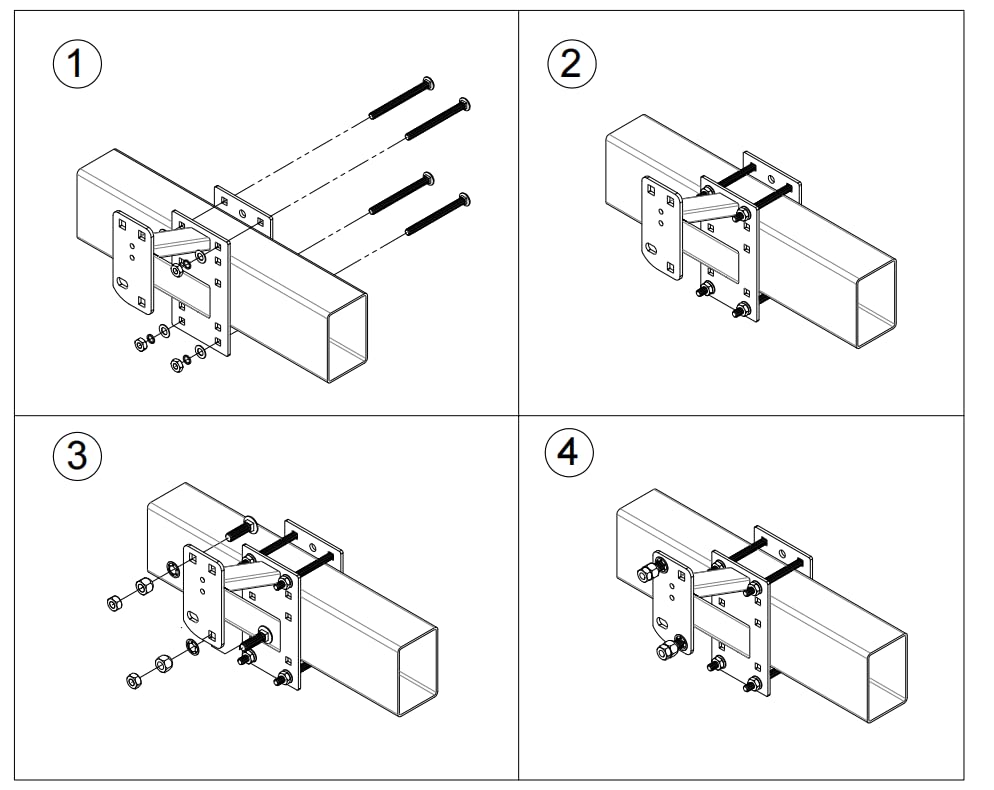 1

2

3

4