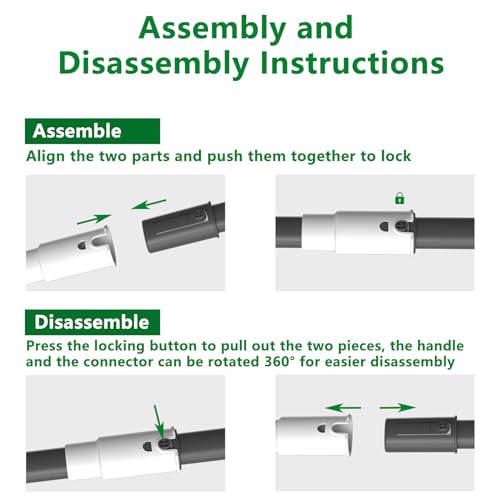 Assembly and Disassembly Instructions

Assemble

Align the two parts and push them together to lock

Disassemble

Press the locking button to pull out the two pieces, the handle and the connector can be rotated 360° for easier disassembly