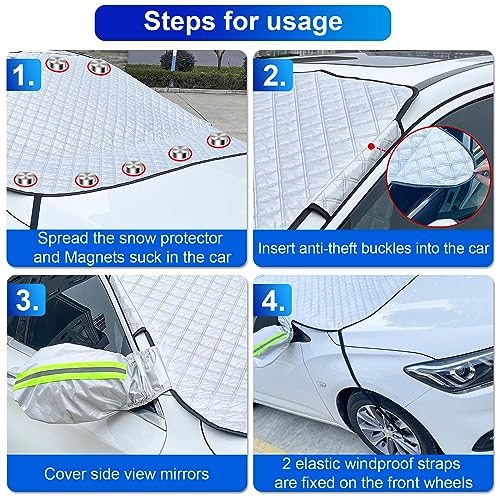 Steps for usage

1.

Spread the snow protector and Magnets suck in the car

2.

Insert anti-theft buckles into the car

3.

Cover side view mirrors

4.

2 elastic windproof straps are fixed on the front wheels