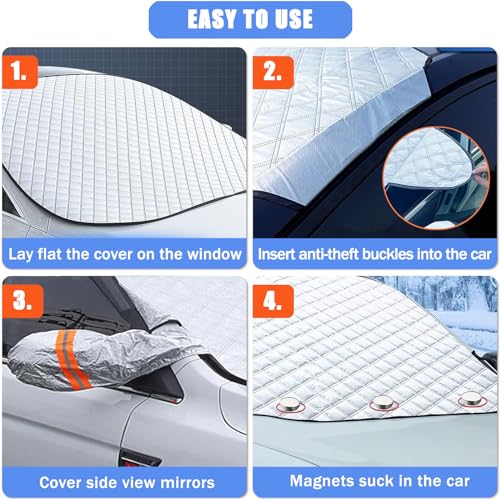 EASY TO USE

1.

Lay flat the cover on the window

2.

Insert anti-theft buckles into the car

3.

Cover side view mirrors

4.

Magnets suck in the car