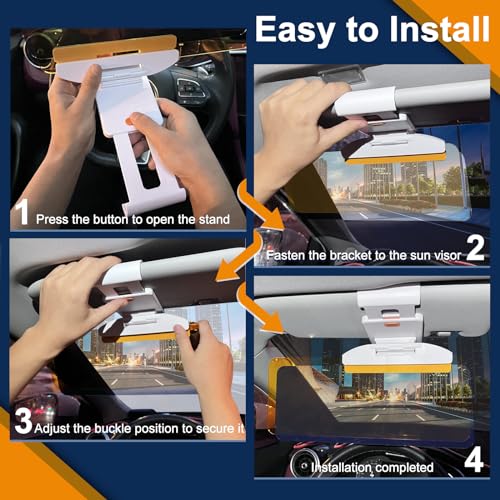 Easy to Install

1 Press the button to open the stand

Fasten the bracket to the sun visor 2

3 Adjust the buckle position to secure it

Installation completed 4