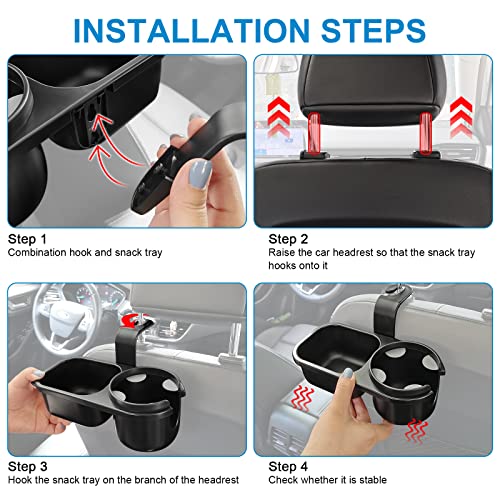 INSTALLATION STEPS

Step 1
Combination hook and snack tray

Step 2
Raise the car headrest so that the snack tray hooks onto it

Step 3
Hook the snack tray on the branch of the headrest

Step 4
Check whether it is stable