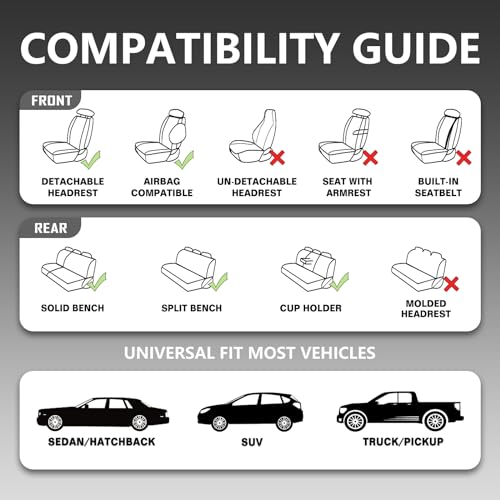 COMPATIBILITY GUIDE

FRONT

DETACHABLE HEADREST

AIRBAG COMPATIBLE

UN-DETACHABLE HEADREST

SEAT WITH ARMREST

BUILT-IN SEATBELT

REAR

SOLID BENCH

SPLIT BENCH

CUP HOLDER

MOLDED HEADREST

UNIVERSAL FIT MOST VEHICLES

SEDAN/HATCHBACK

SUV

TRUCK/PICKUP