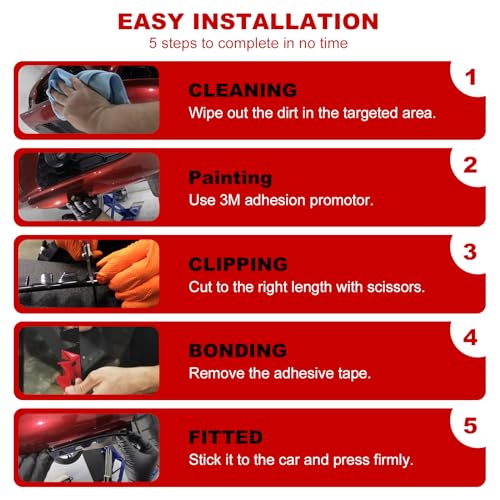 EASY INSTALLATION
5 steps to complete in no time

1
CLEANING
Wipe out the dirt in the targeted area.

2
Painting
Use 3M adhesion promotor.

3
CLIPPING
Cut to the right length with scissors.

4
BONDING
Remove the adhesive tape.

5
FITTED
Stick it to the car and press firmly.