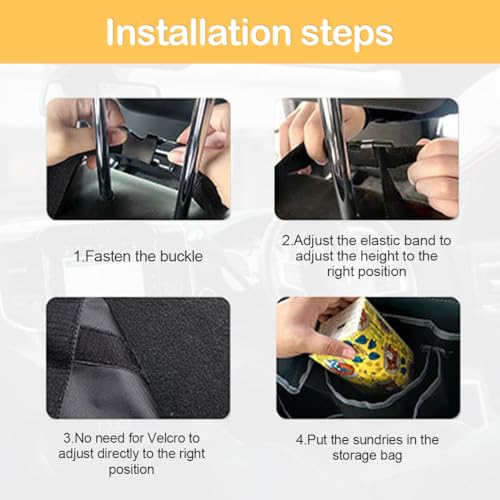 Installation steps

1.Fasten the buckle

2.Adjust the elastic band to adjust the height to the right position

3.No need for Velcro to adjust directly to the right position

4.Put the sundries in the storage bag