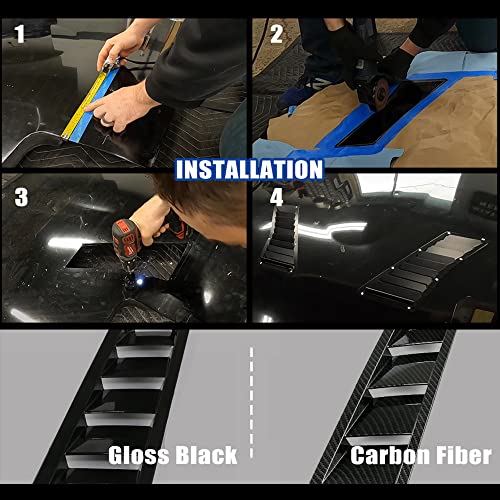 1

2

INSTALLATION

3

4

Gloss Black

Carbon Fiber