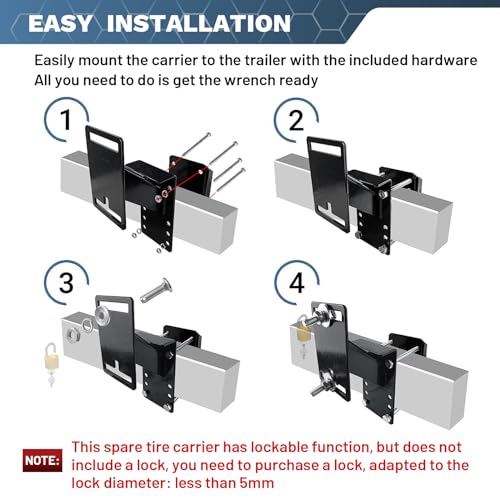 EASY INSTALLATION

Easily mount the carrier to the trailer with the included hardware
All you need to do is get the wrench ready

1

2

3

4

NOTE: This spare tire carrier has lockable function, but does not include a lock, you need to purchase a lock, adapted to the lock diameter: less than 5mm