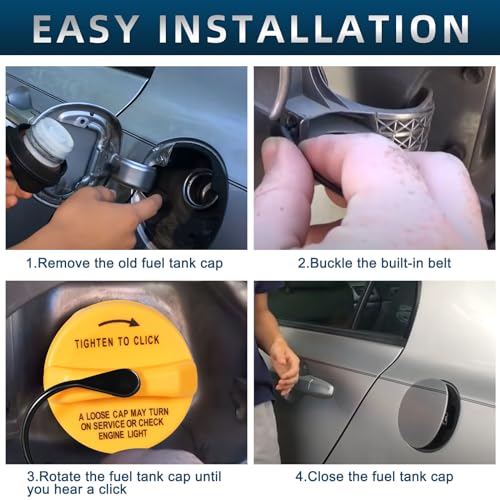 EASY INSTALLATION

1.Remove the old fuel tank cap

2.Buckle the built-in belt

TIGHTEN TO CLICK

A LOOSE CAP MAY TURN ON SERVICE OR CHECK ENGINE LIGHT

3.Rotate the fuel tank cap until you hear a click

4.Close the fuel tank cap