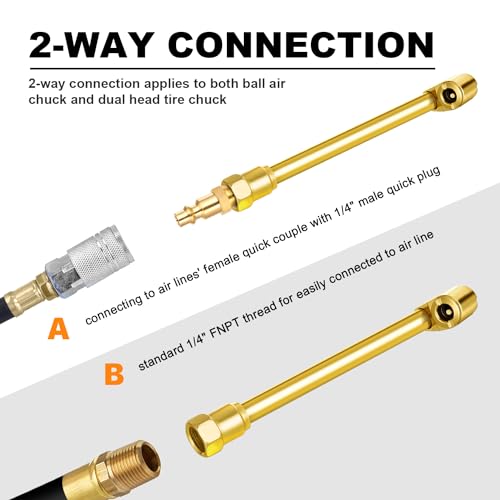 2-WAY CONNECTION

2-way connection applies to both ball air chuck and dual head tire chuck

A connecting to air lines' female quick couple with 1/4" male quick plug

B standard 1/4" FNPT thread for easily connected to air line