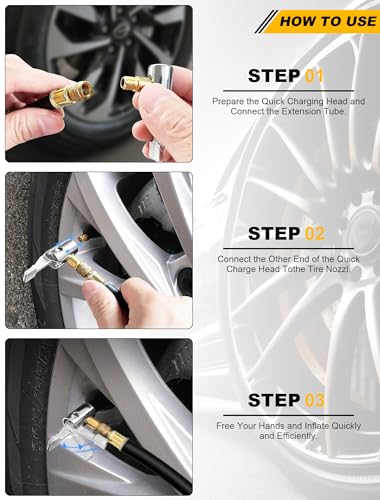 HOW TO USE

STEP 01

Prepare the Quick Charging Head and Connect the Extension Tube.

STEP 02

Connect the Other End of the Quick Charge Head Tothe Tire Nozzl.

STEP 03

Free Your Hands and Inflate Quickly and Efficiently.