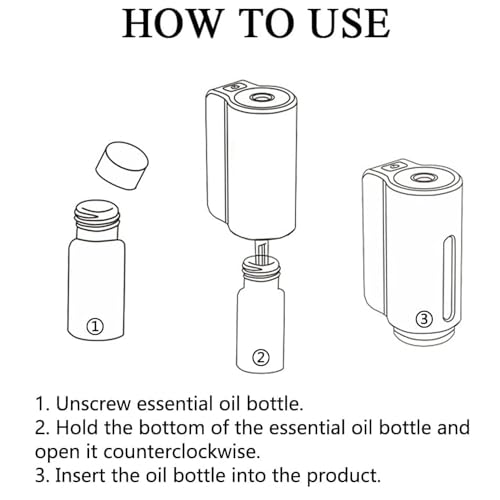 HOW TO USE

①

②

③

1. Unscrew essential oil bottle.
2. Hold the bottom of the essential oil bottle and open it counterclockwise.
3. Insert the oil bottle into the product.