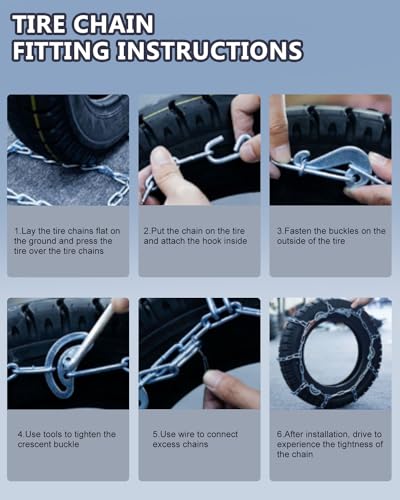 TIRE CHAIN
FITTING INSTRUCTIONS

1.Lay the tire chains flat on the ground and press the tire over the tire chains

2.Put the chain on the tire and attach the hook inside

3.Fasten the buckles on the outside of the tire

4.Use tools to tighten the crescent buckle

5.Use wire to connect excess chains

6.After installation, drive to experience the tightness of the chain