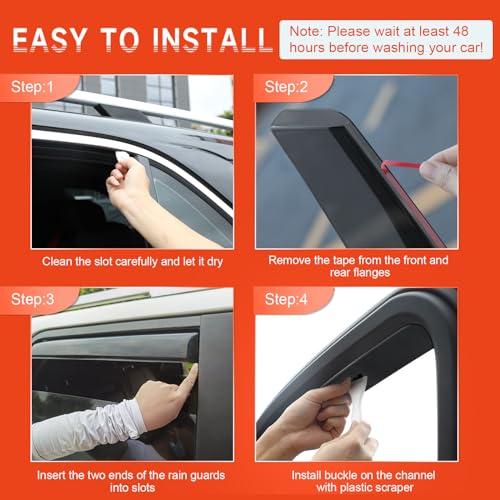 EASY TO INSTALL

Note: Please wait at least 48 hours before washing your car!

Step:1

Clean the slot carefully and let it dry

Step:2

Remove the tape from the front and rear flanges

Step:3

Insert the two ends of the rain guards into slots

Step:4

Install buckle on the channel with plastic scraper