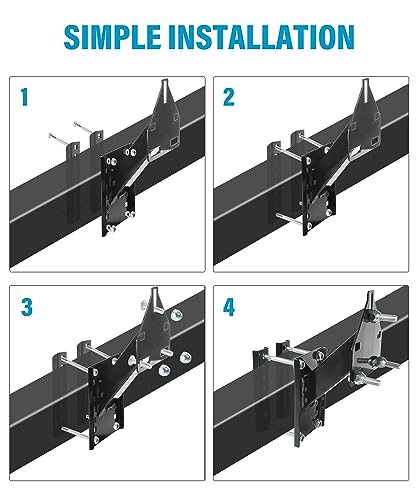 SIMPLE INSTALLATION

1

2

3

4