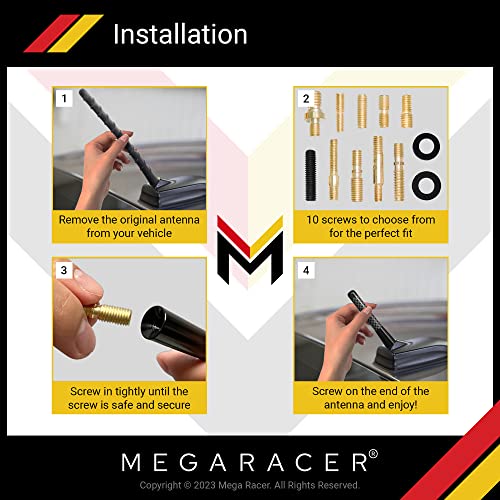 Installation

1

Remove the original antenna from your vehicle

2

10 screws to choose from for the perfect fit

M

3

Screw in tightly until the screw is safe and secure

4

Screw on the end of the antenna and enjoy!

MEGARACER®

Copyright © 2023 Mega Racer. All Rights Reserved.