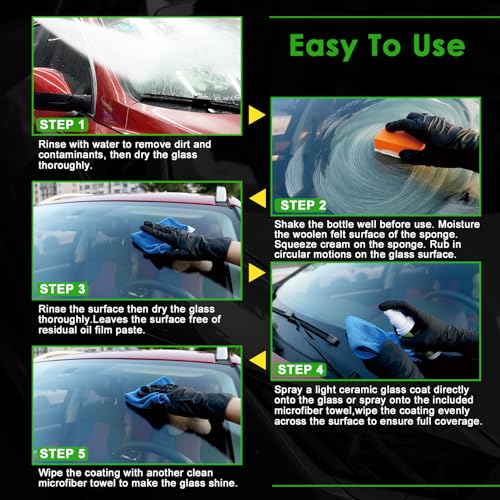 Easy To Use

STEP 1

Rinse with water to remove dirt and contaminants, then dry the glass thoroughly.

STEP 2

Shake the bottle well before use. Moisture the woolen felt surface of the sponge. Squeeze cream on the sponge. Rub in circular motions on the glass surface.

STEP 3

Rinse the surface then dry the glass thoroughly.Leaves the surface free of residual oil film paste.

STEP 4

Spray a light ceramic glass coat directly onto the glass or spray onto the included microfiber towel,wipe the coating evenly across the surface to ensure full coverage.

STEP 5

Wipe the coating with another clean microfiber towel to make the glass shine.