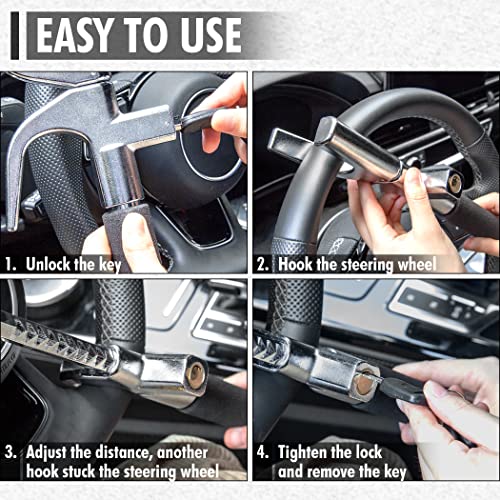 EASY TO USE

1. Unlock the key

2. Hook the steering wheel

3. Adjust the distance, another hook stuck the steering wheel

4. Tighten the lock and remove the key