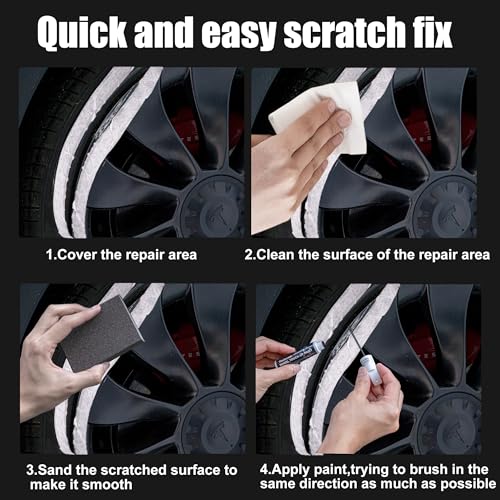 Quick and easy scratch fix

1.Cover the repair area

2.Clean the surface of the repair area

3.Sand the scratched surface to make it smooth

4.Apply paint,trying to brush in the same direction as much as possible