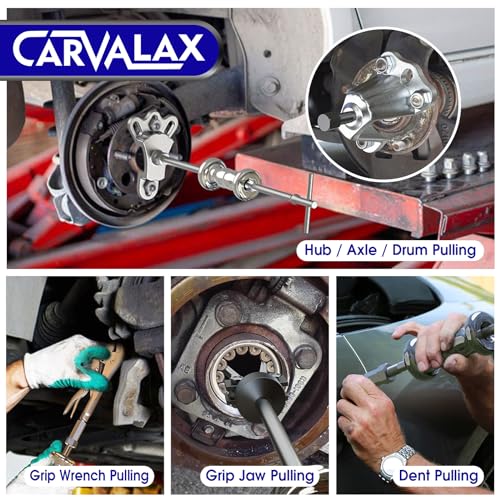 CARVALAX

Hub / Axle / Drum Pulling

Grip Wrench Pulling

Grip Jaw Pulling

Dent Pulling