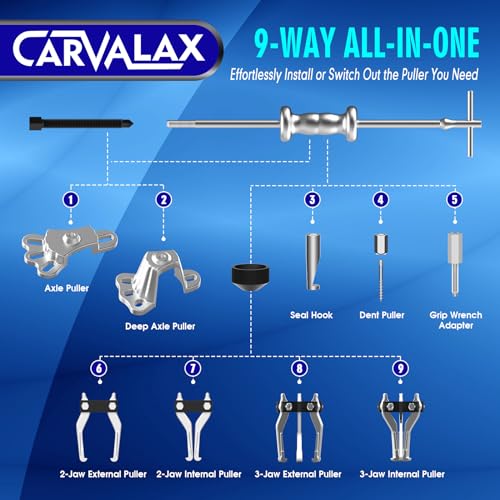 CARVALAX

9-WAY ALL-IN-ONE

Effortlessly Install or Switch Out the Puller You Need

1

Axle Puller

2

Deep Axle Puller

3

Seal Hook

4

Dent Puller

5

Grip Wrench Adapter

6

2-Jaw External Puller

7

2-Jaw Internal Puller

8

3-Jaw External Puller

9

3-Jaw Internal Puller