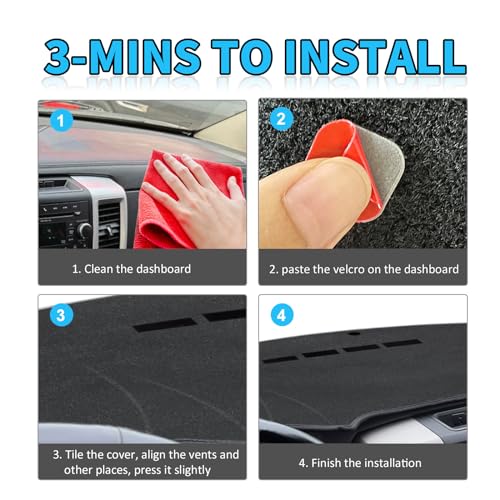 3-MINS TO INSTALL

1

1. Clean the dashboard

2

2. paste the velcro on the dashboard

3

3. Tile the cover, align the vents and other places, press it slightly

4

4. Finish the installation