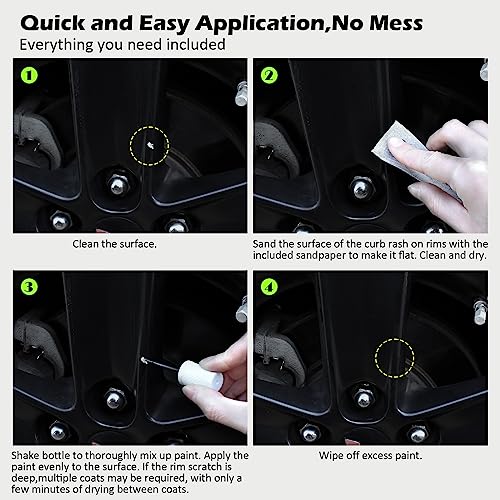 Quick and Easy Application,No Mess
Everything you need included

1

Clean the surface.

2

Sand the surface of the curb rash on rims with the included sandpaper to make it flat. Clean and dry.

3

Shake bottle to thoroughly mix up paint. Apply the paint evenly to the surface. If the rim scratch is deep,multiple coats may be required, with only a few minutes of drying between coats.

4

Wipe off excess paint.