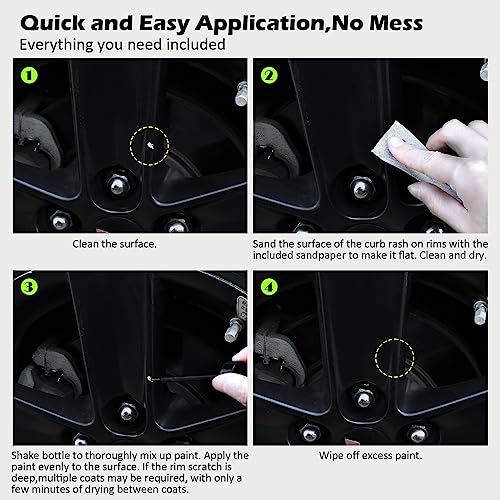 Quick and Easy Application,No Mess
Everything you need included

1

Clean the surface.

2

Sand the surface of the curb rash on rims with the included sandpaper to make it flat. Clean and dry.

3

Shake bottle to thoroughly mix up paint. Apply the paint evenly to the surface. If the rim scratch is deep,multiple coats may be required, with only a few minutes of drying between coats.

4

Wipe off excess paint.