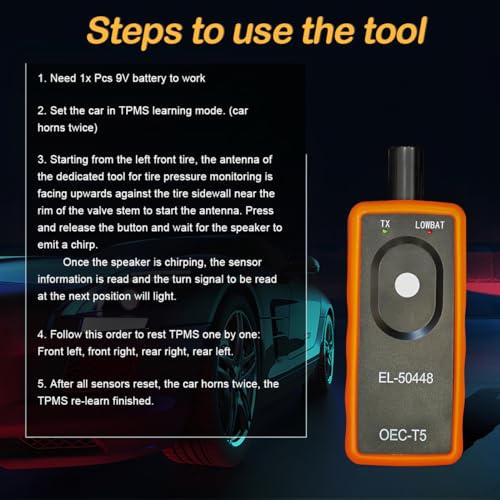 Steps to use the tool

1. Need 1x Pcs 9V battery to work

2. Set the car in TPMS learning mode. (car horns twice)

3. Starting from the left front tire, the antenna of the dedicated tool for tire pressure monitoring is facing upwards against the tire sidewall near the rim of the valve stem to start the antenna. Press and release the button and wait for the speaker to emit a chirp.

Once the speaker is chirping, the sensor information is read and the turn signal to be read at the next position will light.

4. Follow this order to rest TPMS one by one: Front left, front right, rear right, rear left.

5. After all sensors reset, the car horns twice, the TPMS re-learn finished.

TX
LOWBAT
EL-50448
OEC-T5