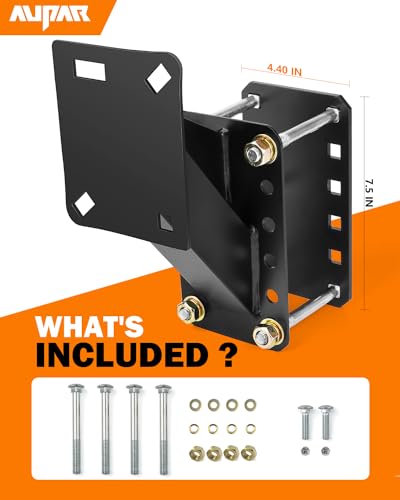 AUPAR

4.40 IN

7.5 IN

WHAT'S INCLUDED ?