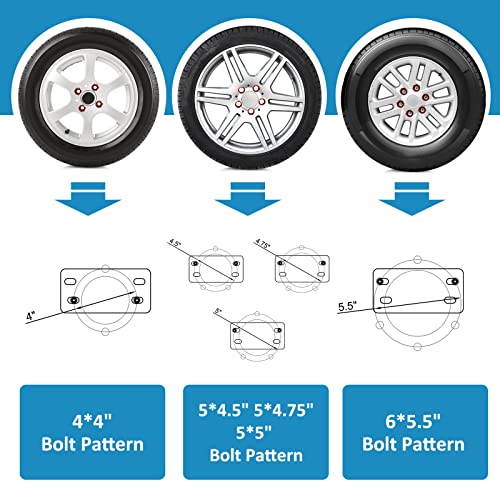 4"

4.5"

4.75"

5"

5.5"

4*4"
Bolt Pattern

5*4.5" 5*4.75"
5*5"
Bolt Pattern

6*5.5"
Bolt Pattern