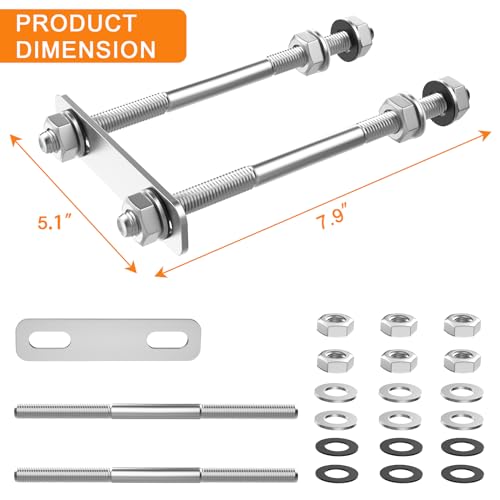 PRODUCT DIMENSION

5.1″

7.9″