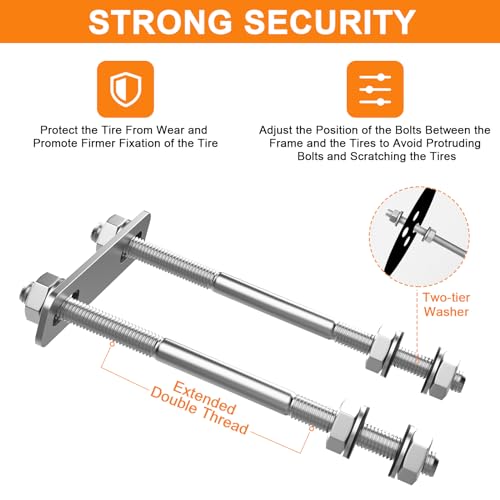 STRONG SECURITY

Protect the Tire From Wear and Promote Firmer Fixation of the Tire

Adjust the Position of the Bolts Between the Frame and the Tires to Avoid Protruding Bolts and Scratching the Tires

Two-tier Washer

Extended Double Thread