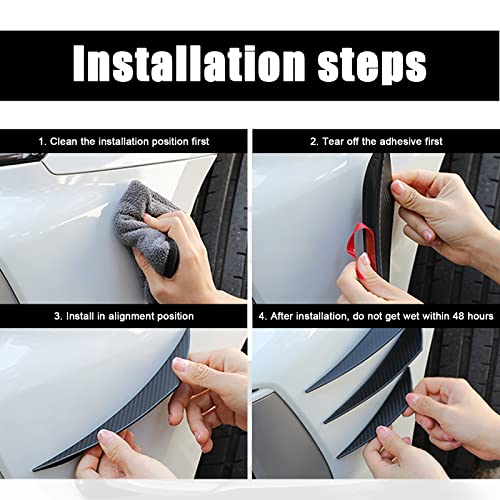 Installation steps

1. Clean the installation position first

2. Tear off the adhesive first

3. Install in alignment position

4. After installation, do not get wet within 48 hours