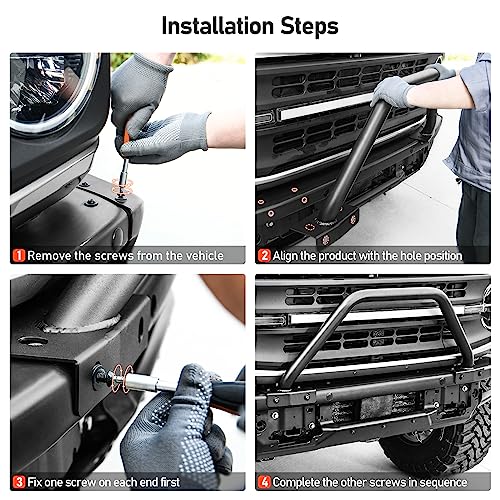 Installation Steps

1 Remove the screws from the vehicle

2 Align the product with the hole position

3 Fix one screw on each end first

4 Complete the other screws in sequence