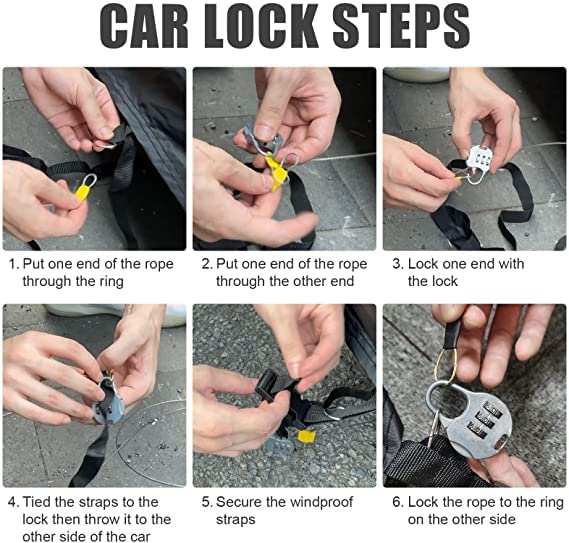 CAR LOCK STEPS

1. Put one end of the rope through the ring

2. Put one end of the rope through the other end

3. Lock one end with the lock

4. Tied the straps to the lock then throw it to the other side of the car

5. Secure the windproof straps

6. Lock the rope to the ring on the other side