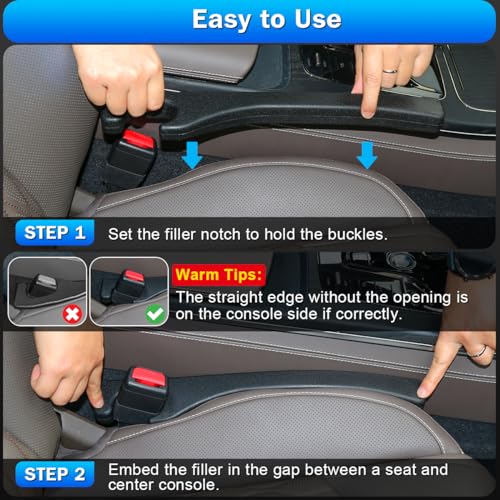 Easy to Use

STEP 1 Set the filler notch to hold the buckles.

Warm Tips:
The straight edge without the opening is on the console side if correctly.

STEP 2 Embed the filler in the gap between a seat and center console.