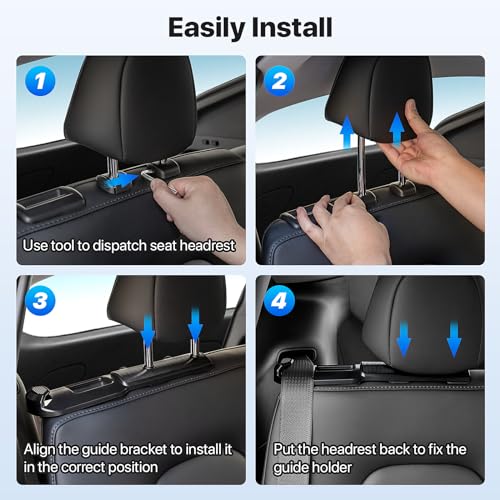 Easily Install

1

Use tool to dispatch seat headrest

2

3

Align the guide bracket to install it in the correct position

4

Put the headrest back to fix the guide holder