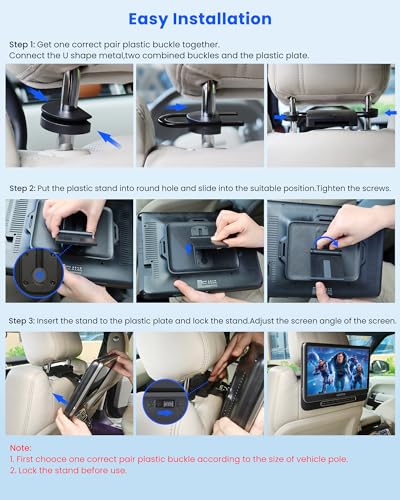 Easy Installation

Step 1: Get one correct pair plastic buckle together.
Connect the U shape metal,two combined buckles and the plastic plate.

Step 2: Put the plastic stand into round hole and slide into the suitable position.Tighten the screws.

Step 3: Insert the stand to the plastic plate and lock the stand.Adjust the screen angle of the screen.

Note:
1. First chooce one correct pair plastic buckle according to the size of vehicle pole.
2. Lock the stand before use.