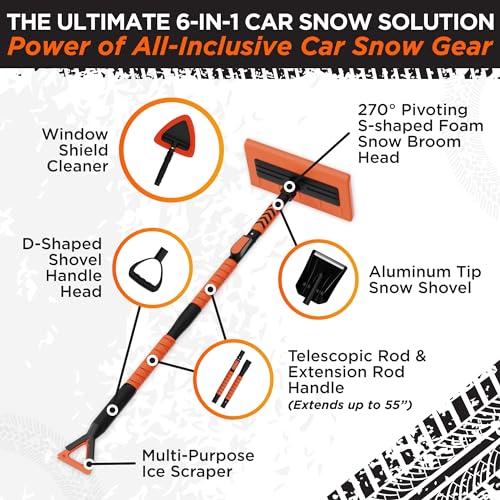 THE ULTIMATE 6-IN-1 CAR SNOW SOLUTION
Power of All-Inclusive Car Snow Gear

Window Shield Cleaner

270° Pivoting S-shaped Foam Snow Broom Head

D-Shaped Shovel Handle Head

Aluminum Tip Snow Shovel

Telescopic Rod & Extension Rod Handle
(Extends up to 55")

Multi-Purpose Ice Scraper