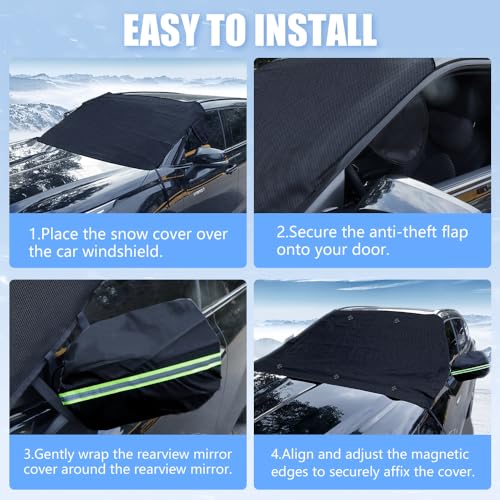 EASY TO INSTALL

1.Place the snow cover over the car windshield.

2.Secure the anti-theft flap onto your door.

3.Gently wrap the rearview mirror cover around the rearview mirror.

4.Align and adjust the magnetic edges to securely affix the cover.