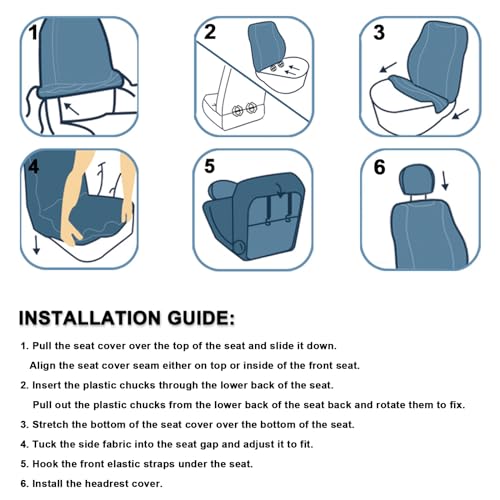 1

2

3

4

5

6

INSTALLATION GUIDE:

1. Pull the seat cover over the top of the seat and slide it down.
Align the seat cover seam either on top or inside of the front seat.

2. Insert the plastic chucks through the lower back of the seat.
Pull out the plastic chucks from the lower back of the seat back and rotate them to fix.

3. Stretch the bottom of the seat cover over the bottom of the seat.

4. Tuck the side fabric into the seat gap and adjust it to fit.

5. Hook the front elastic straps under the seat.

6. Install the headrest cover.