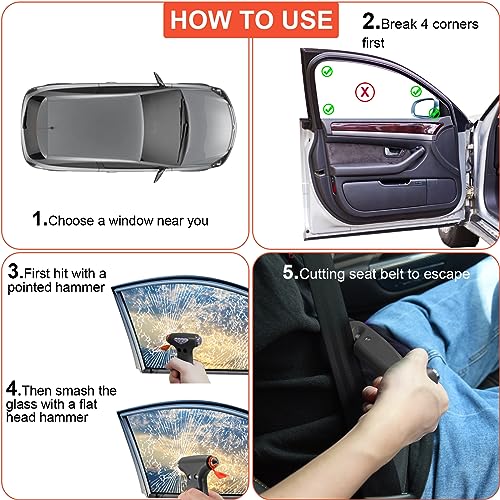 HOW TO USE

1.Choose a window near you

2.Break 4 corners first

3.First hit with a pointed hammer

4.Then smash the glass with a flat head hammer

5.Cutting seat belt to escape