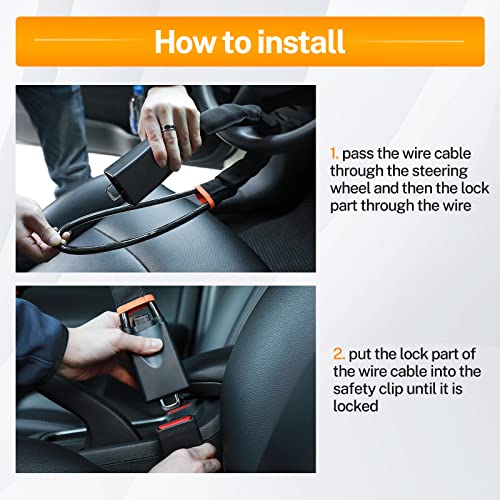 How to install

1. pass the wire cable through the steering wheel and then the lock part through the wire

2. put the lock part of the wire cable into the safety clip until it is locked