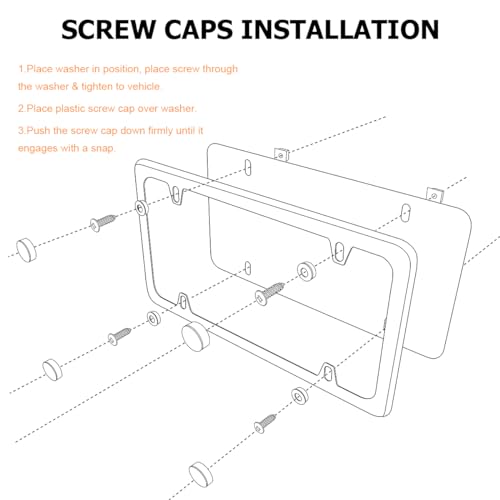 SCREW CAPS INSTALLATION

1.Place washer in position, place screw through the washer & tighten to vehicle.

2.Place plastic screw cap over washer.

3.Push the screw cap down firmly until it engages with a snap.