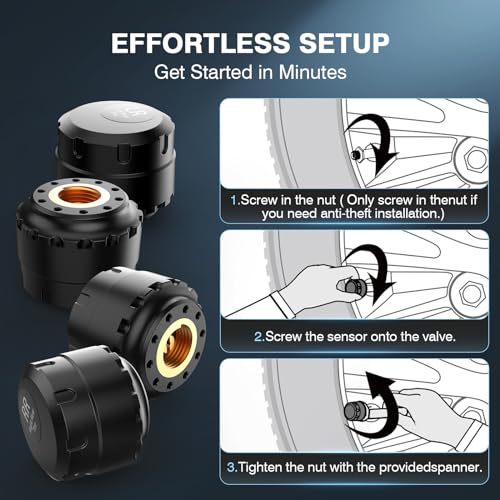 EFFORTLESS SETUP
Get Started in Minutes

1.Screw in the nut ( Only screw in thenut if you need anti-theft installation.)

2.Screw the sensor onto the valve.

3.Tighten the nut with the providedspanner.