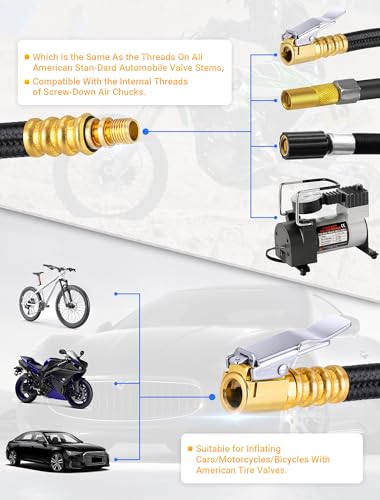 Which Is the Same As the Threads On All American Stan-Dard Automobile Valve Stems,

Compatible With the Internal Threads of Screw-Down Air Chucks.

Suitable for Inflating Cars/Motorcycles/Bicycles With American Tire Valves.