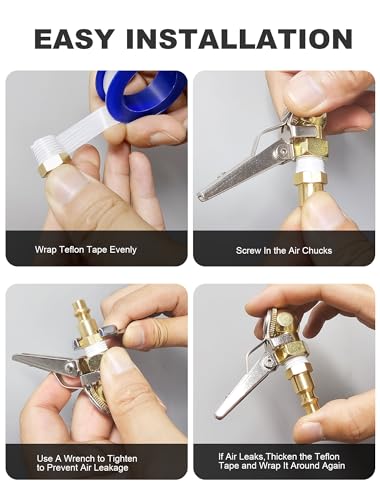 EASY INSTALLATION

Wrap Teflon Tape Evenly

Screw In the Air Chucks

Use A Wrench to Tighten to Prevent Air Leakage

If Air Leaks,Thicken the Teflon Tape and Wrap It Around Again