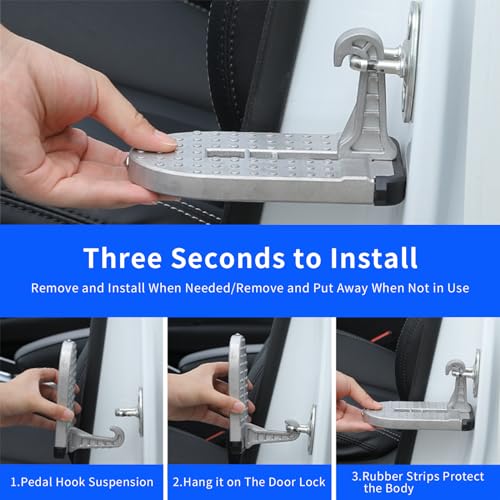 Three Seconds to Install

Remove and Install When Needed/Remove and Put Away When Not in Use

1.Pedal Hook Suspension

2.Hang it on The Door Lock

3.Rubber Strips Protect the Body