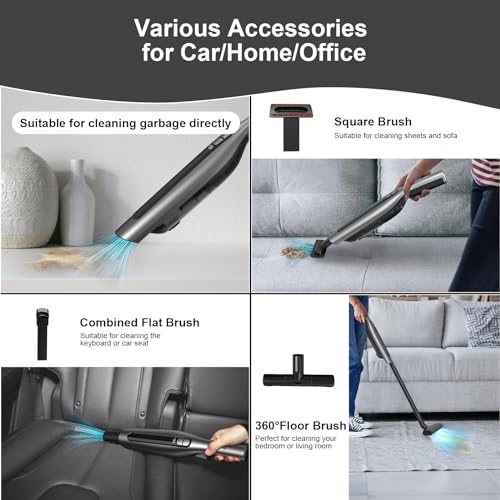 Various Accessories
for Car/Home/Office

Suitable for cleaning garbage directly

Square Brush
Suitable for cleaning sheets and sofa

Combined Flat Brush
Suitable for cleaning the keyboard or car seat

360°Floor Brush
Perfect for cleaning your bedroom or living room