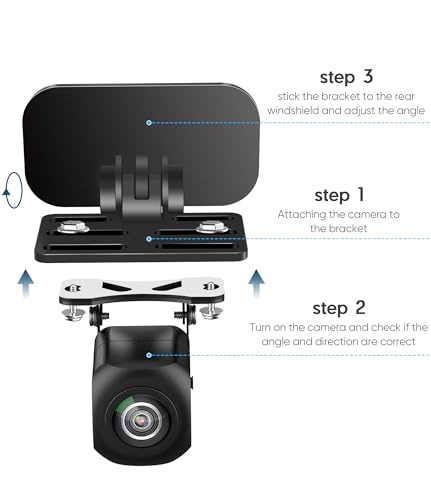 step 3
stick the bracket to the rear windshield and adjust the angle

step 1
Attaching the camera to the bracket

step 2
Turn on the camera and check if the angle and direction are correct